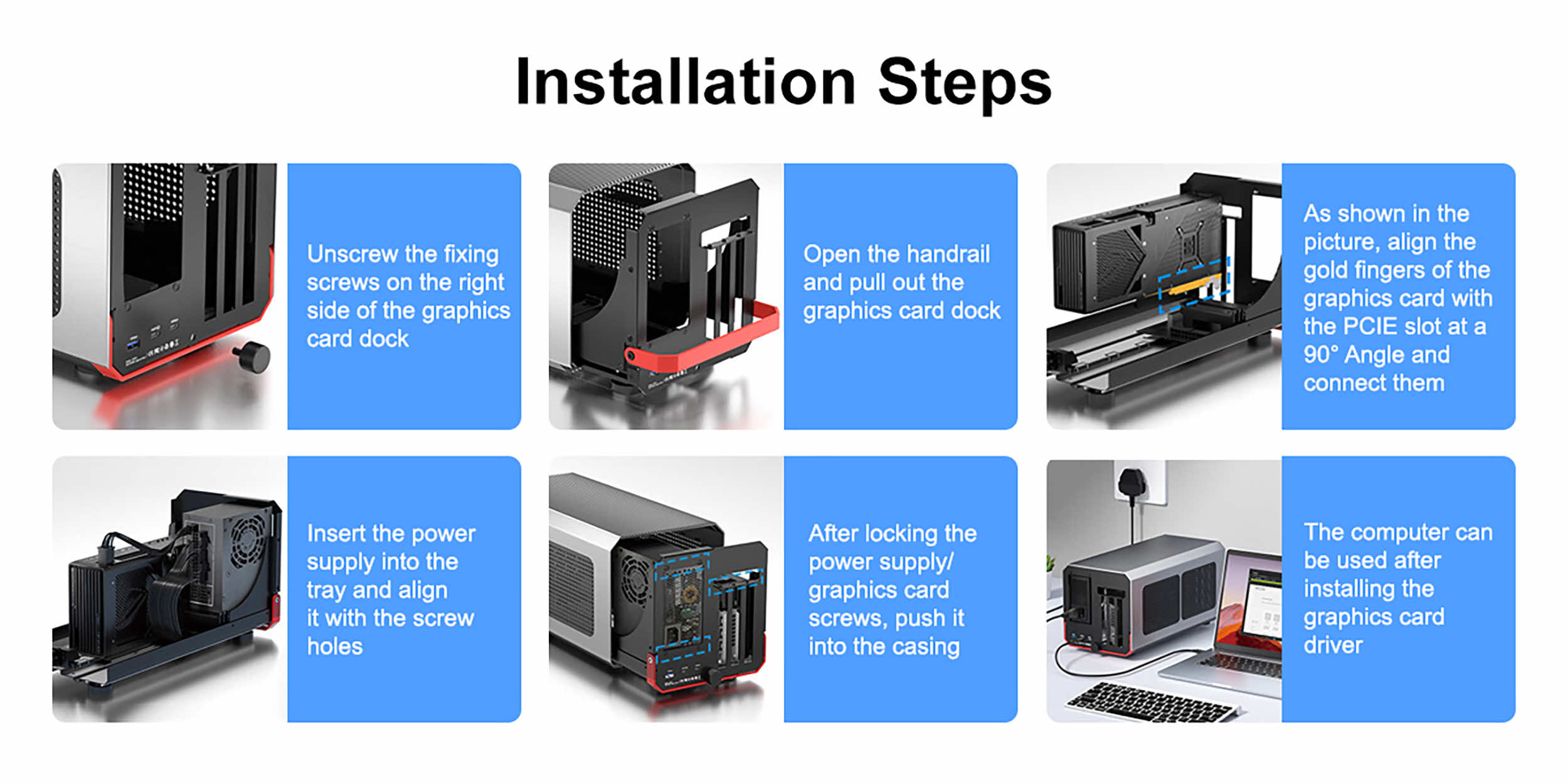 Installation Steps

Unscrew the fixing screws on the right side of the graphics card dock

Open the handrail and pull out the graphics card dock

As shown in the picture, align the gold fingers of the graphics card with the PCIE slot at a 90° Angle and connect them

Insert the power supply into the tray and align it with the screw holes

After locking the power supply/ graphics card screws, push it into the casing

The computer can be used after installing the graphics card driver