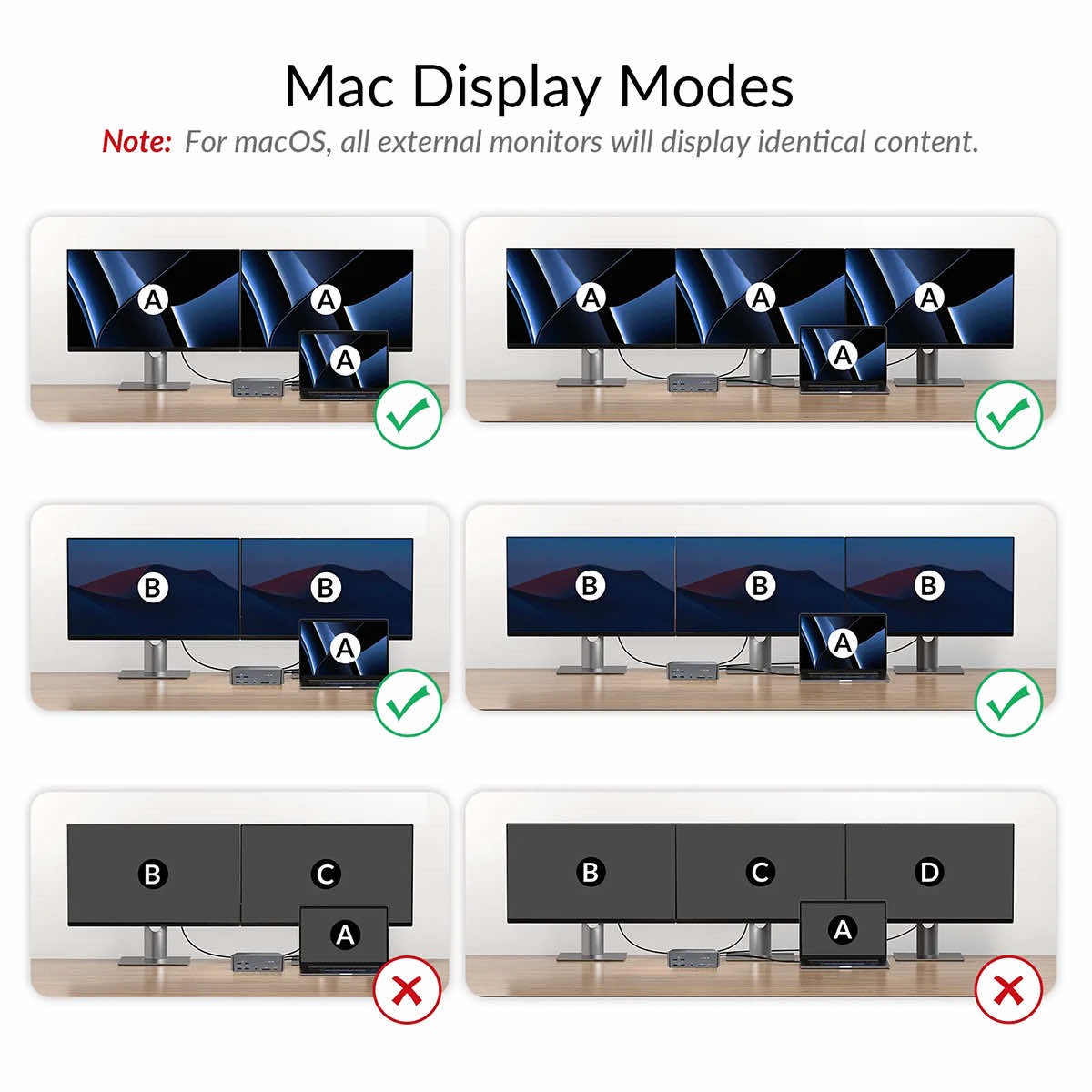 Mac Display Modes

Note: For macOS, all external monitors will display identical content.

A A A

A A A A

B B A

B B B A

B C A

B C D A